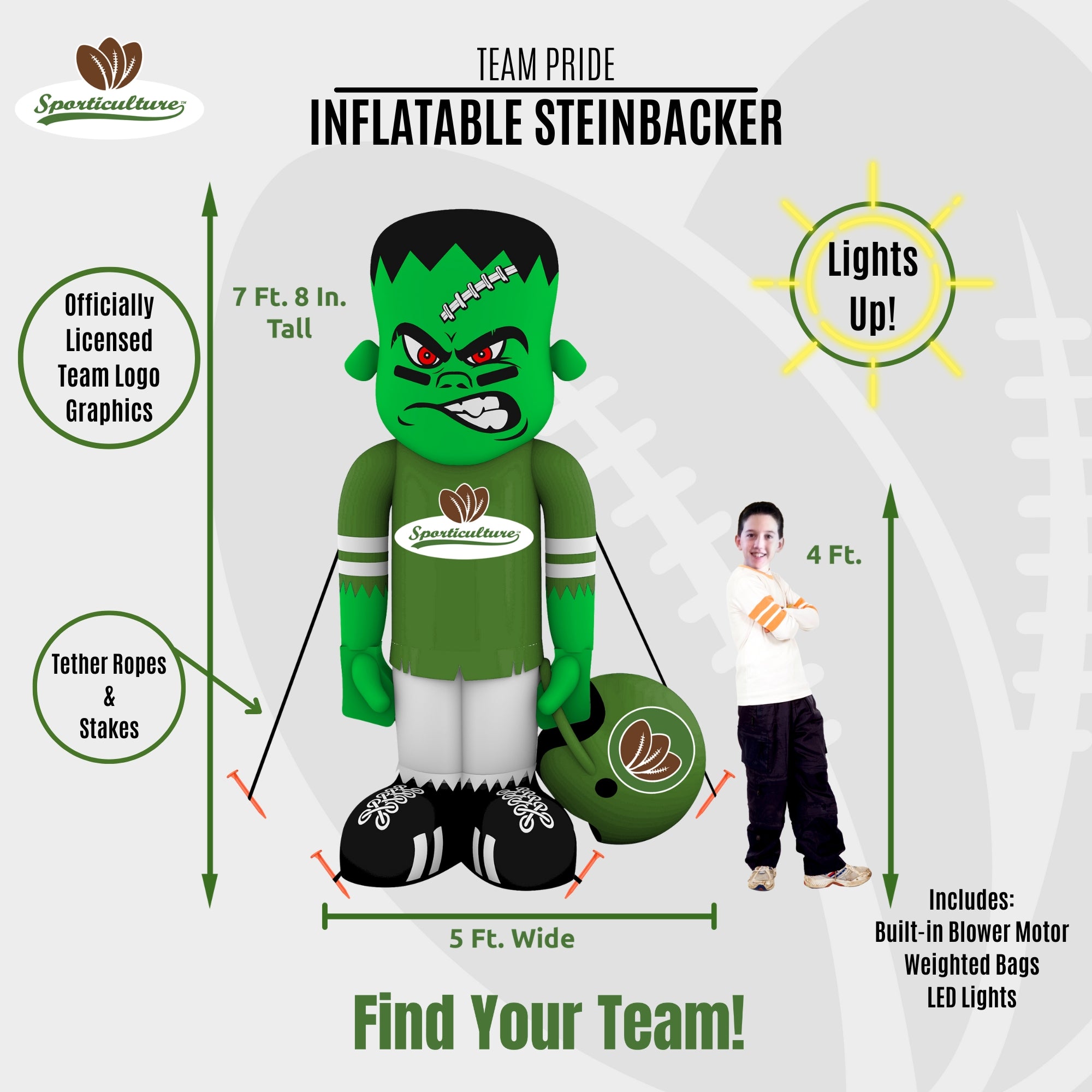 Sporticulture™

TEAM PRIDE

INFLATABLE STEINBACKER

Officially Licensed Team Logo Graphics

7 Ft. 8 In. Tall

Lights Up!

Sporticulture™

4 Ft.

Tether Ropes & Stakes

5 Ft. Wide

Includes:
Built-in Blower Motor
Weighted Bags
LED Lights

Find Your Team!